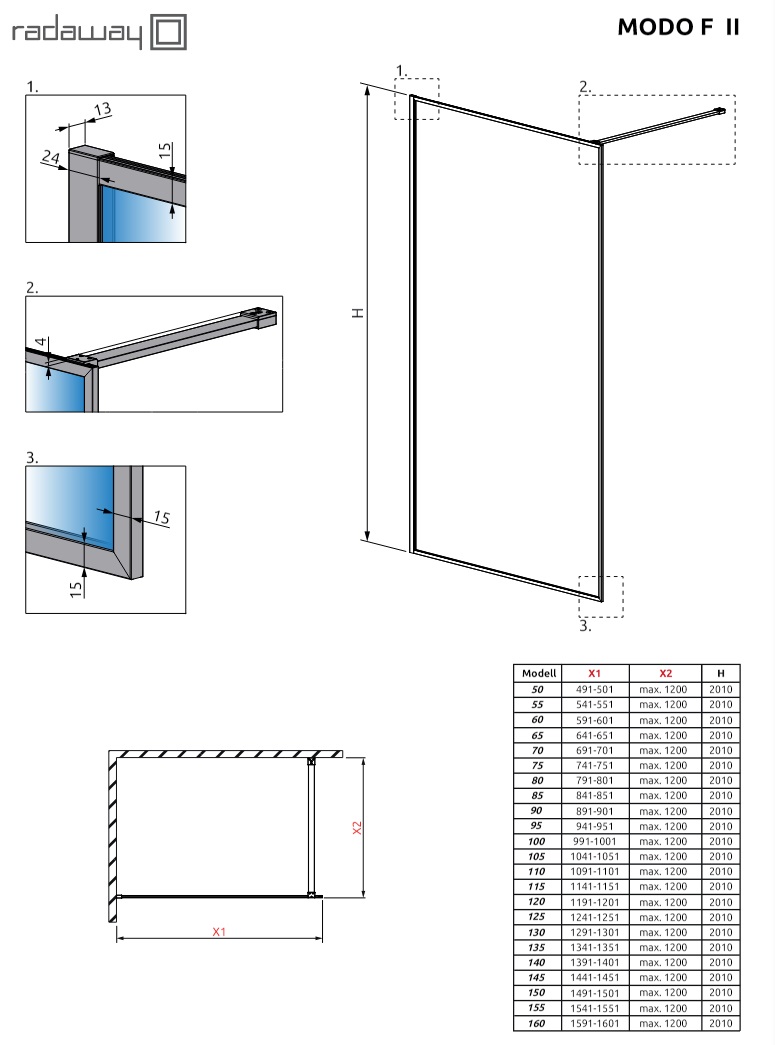 radaway

MODO F II

1.
13
24
15

2.
4

3.
15
15

1.
2.
H
3.

X2
X1

| Modell | X1 | X2 | H |
|---|---|---|---|
| 50 | 491-501 | max. 1200 | 2010 |
| 55 | 541-551 | max. 1200 | 2010 |
| 60 | 591-601 | max. 1200 | 2010 |
| 65 | 641-651 | max. 1200 | 2010 |
| 70 | 691-701 | max. 1200 | 2010 |
| 75 | 741-751 | max. 1200 | 2010 |
| 80 | 791-801 | max. 1200 | 2010 |
| 85 | 841-851 | max. 1200 | 2010 |
| 90 | 891-901 | max. 1200 | 2010 |
| 95 | 941-951 | max. 1200 | 2010 |
| 100 | 991-1001 | max. 1200 | 2010 |
| 105 | 1041-1051 | max. 1200 | 2010 |
| 110 | 1091-1101 | max. 1200 | 2010 |
| 115 | 1141-1151 | max. 1200 | 2010 |
| 120 | 1191-1201 | max. 1200 | 2010 |
| 125 | 1241-1251 | max. 1200 | 2010 |
| 130 | 1291-1301 | max. 1200 | 2010 |
| 135 | 1341-1351 | max. 1200 | 2010 |
| 140 | 1391-1401 | max. 1200 | 2010 |
| 145 | 1441-1451 | max. 1200 | 2010 |
| 150 | 1491-1501 | max. 1200 | 2010 |
| 155 | 1541-1551 | max. 1200 | 2010 |
| 160 | 1591-1601 | max. 1200 | 2010 |